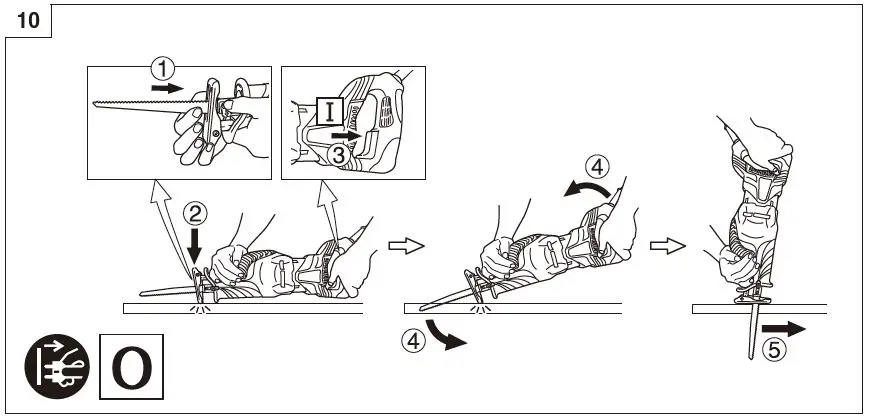 10

①

I

③

②

④

④

⑤

O