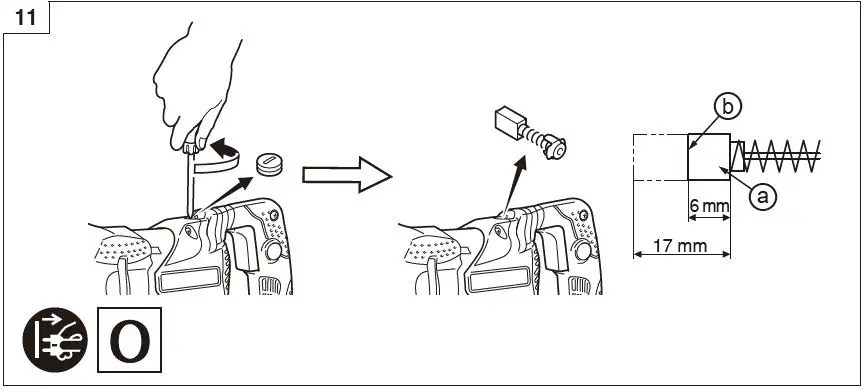 11

b

a

6 mm

17 mm

O