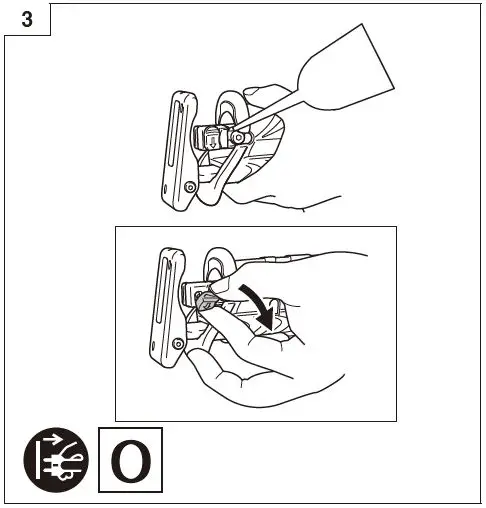 3

O