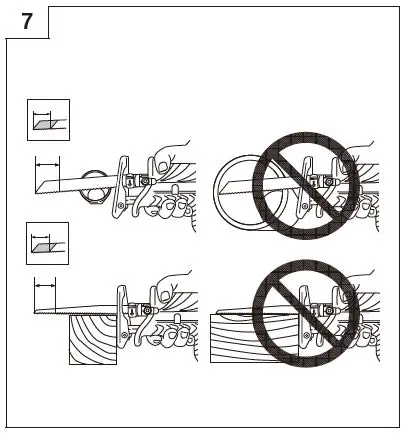 7