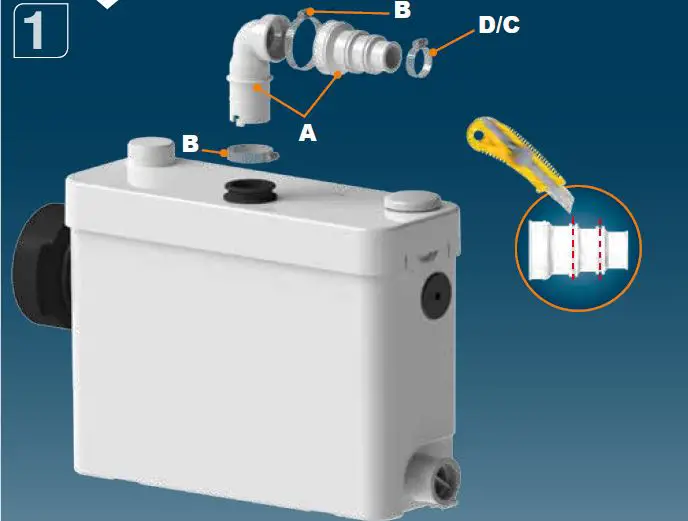 1

B

D/C

A

B