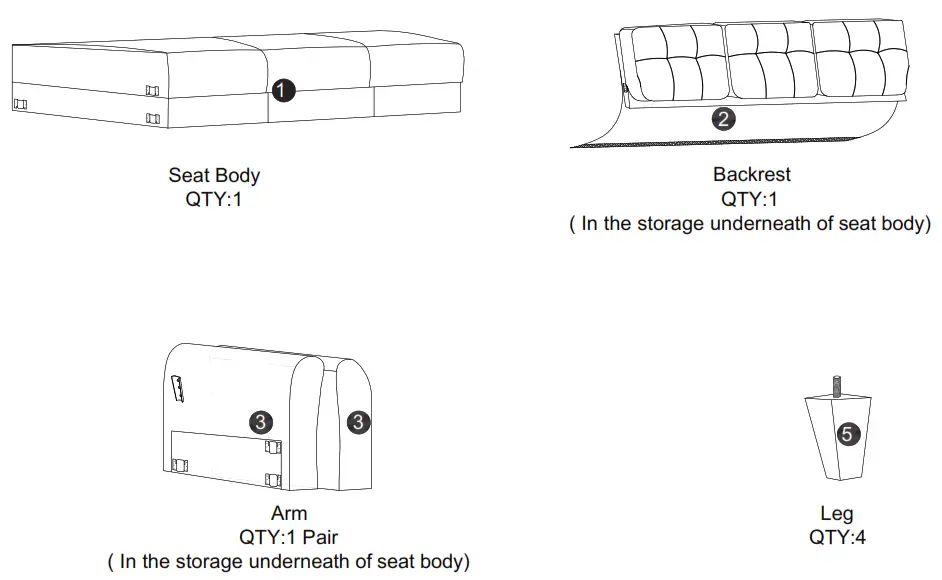 1

Seat Body
QTY:1

2

Backrest
QTY:1
( In the storage underneath of seat body)

3

3

Arm
QTY:1 Pair
( In the storage underneath of seat body)

5

Leg
QTY:4