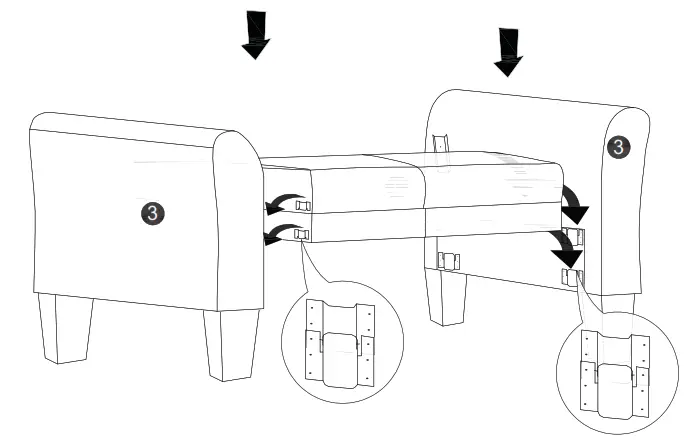 3

3