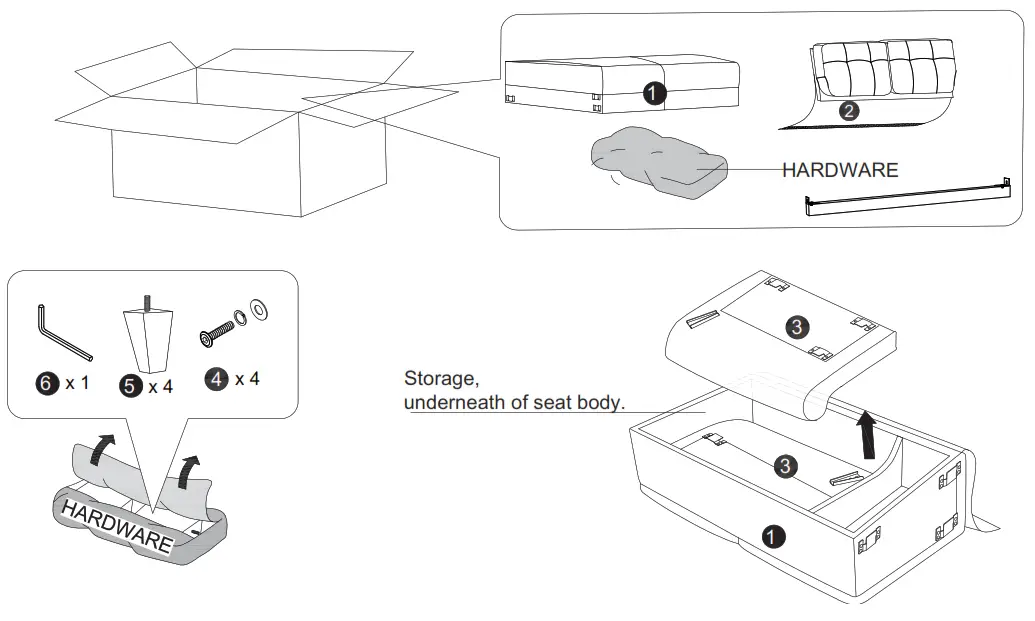 1
2
HARDWARE

6 x 1
5 x 4
4 x 4

HARDWARE

Storage,
underneath of seat body.

3
3
1