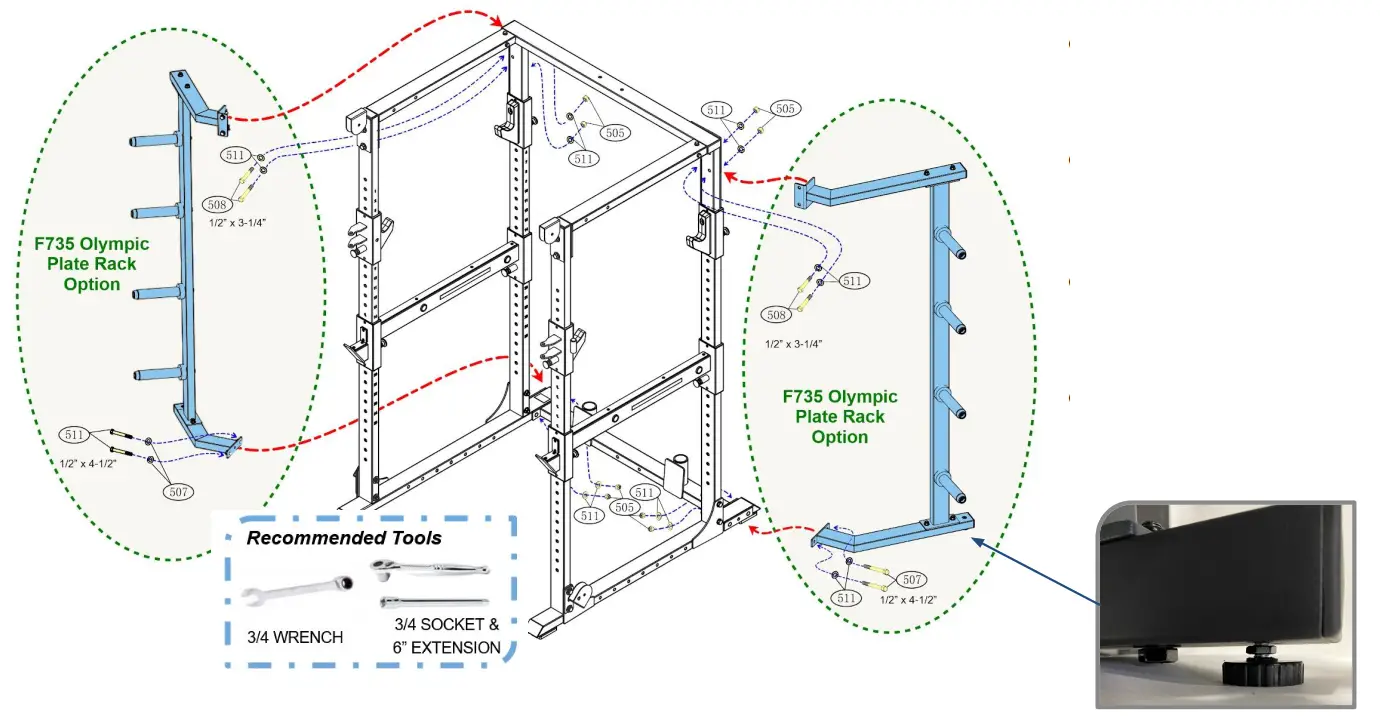 F735 Olympic Plate Rack Option

511

508

1/2" x 3-1/4"

511

1/2" x 4-1/2"

507

505

511

511

505

511

508

1/2" x 3-1/4"

F735 Olympic Plate Rack Option

511

505

511

511

507

1/2" x 4-1/2"

Recommended Tools

3/4 WRENCH

3/4 SOCKET & 6" EXTENSION