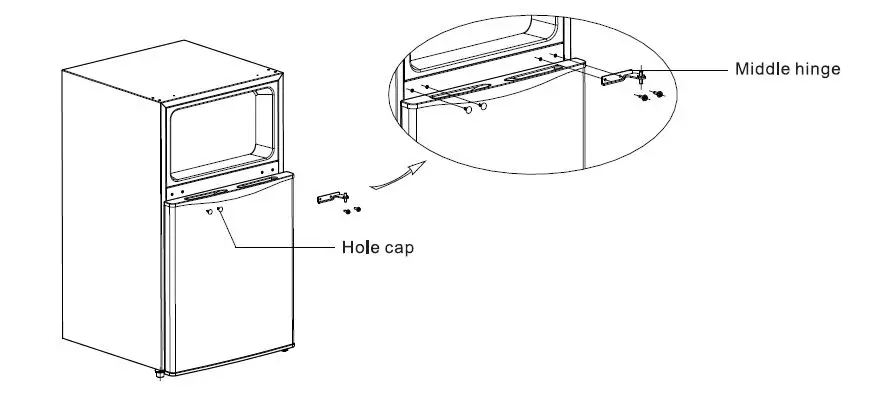 Middle hinge

Hole cap