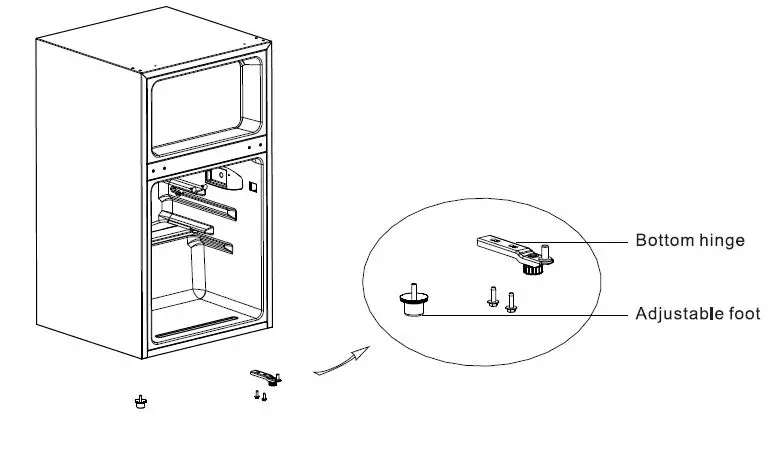 Bottom hinge
Adjustable foot