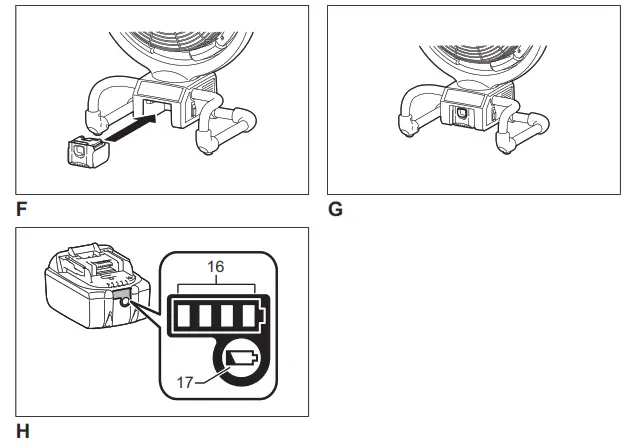 F

G

16

17

H