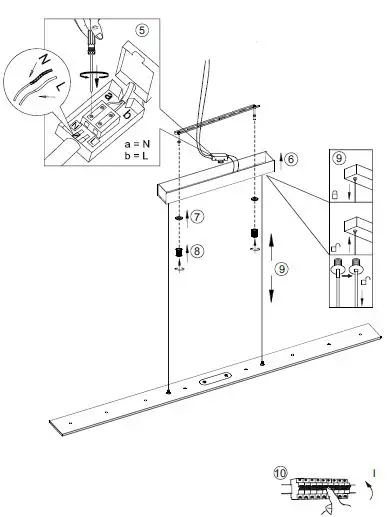 5

N

L

a

b

N

a = N
b = L

6

7

8

9

9

10

I