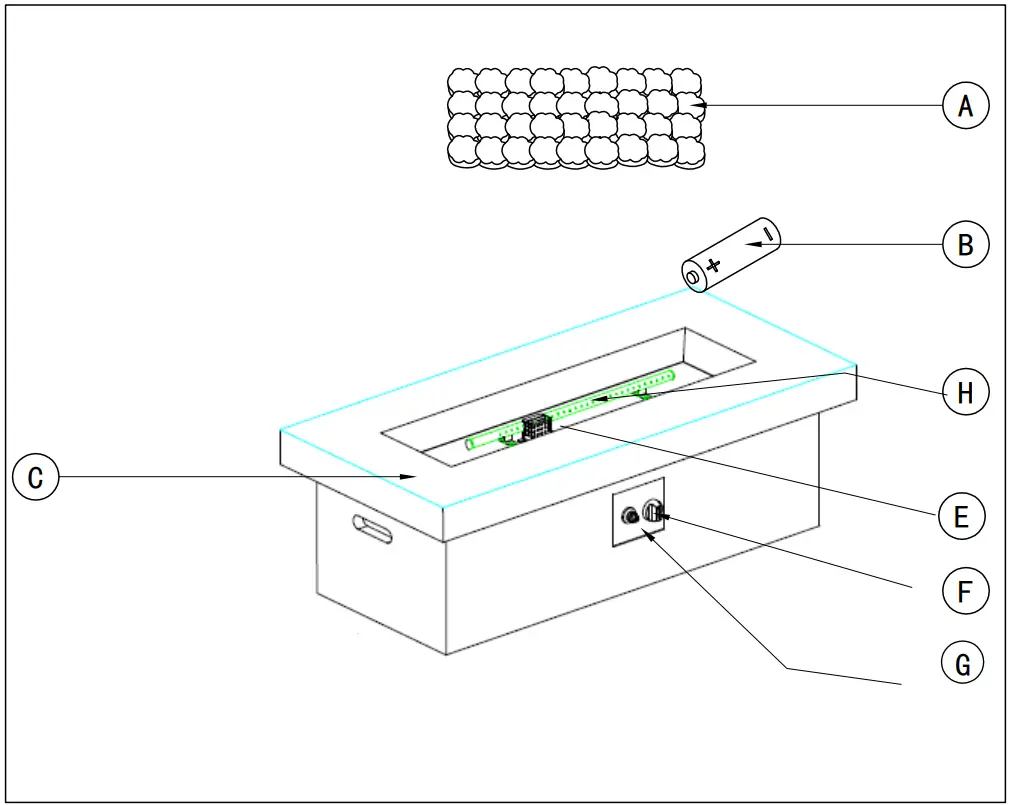 A

B

+
-

H

C

E

F

G