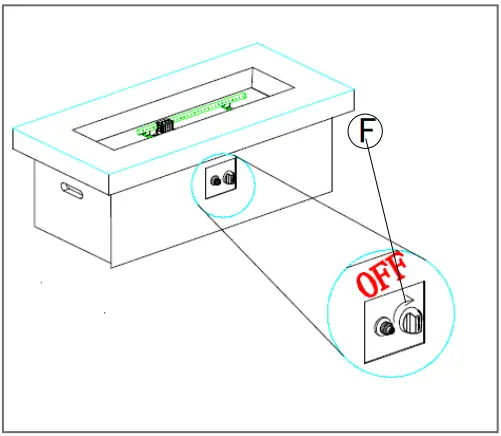 F

OFF