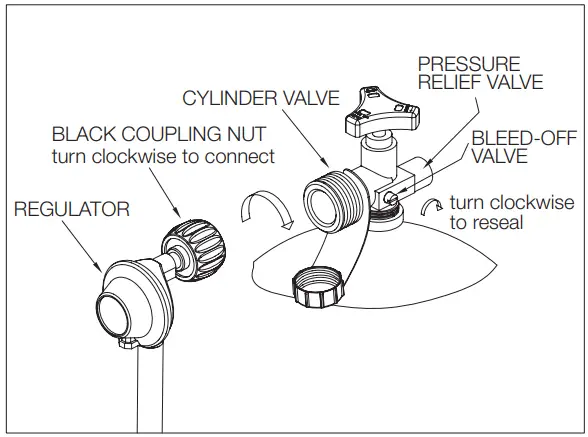 PRESSURE RELIEF VALVE

CYLINDER VALVE

BLACK COUPLING NUT
turn clockwise to connect

BLEED-OFF VALVE

REGULATOR

turn clockwise to reseal