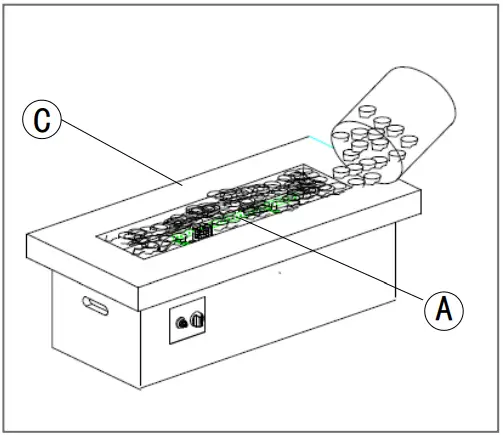 C

A