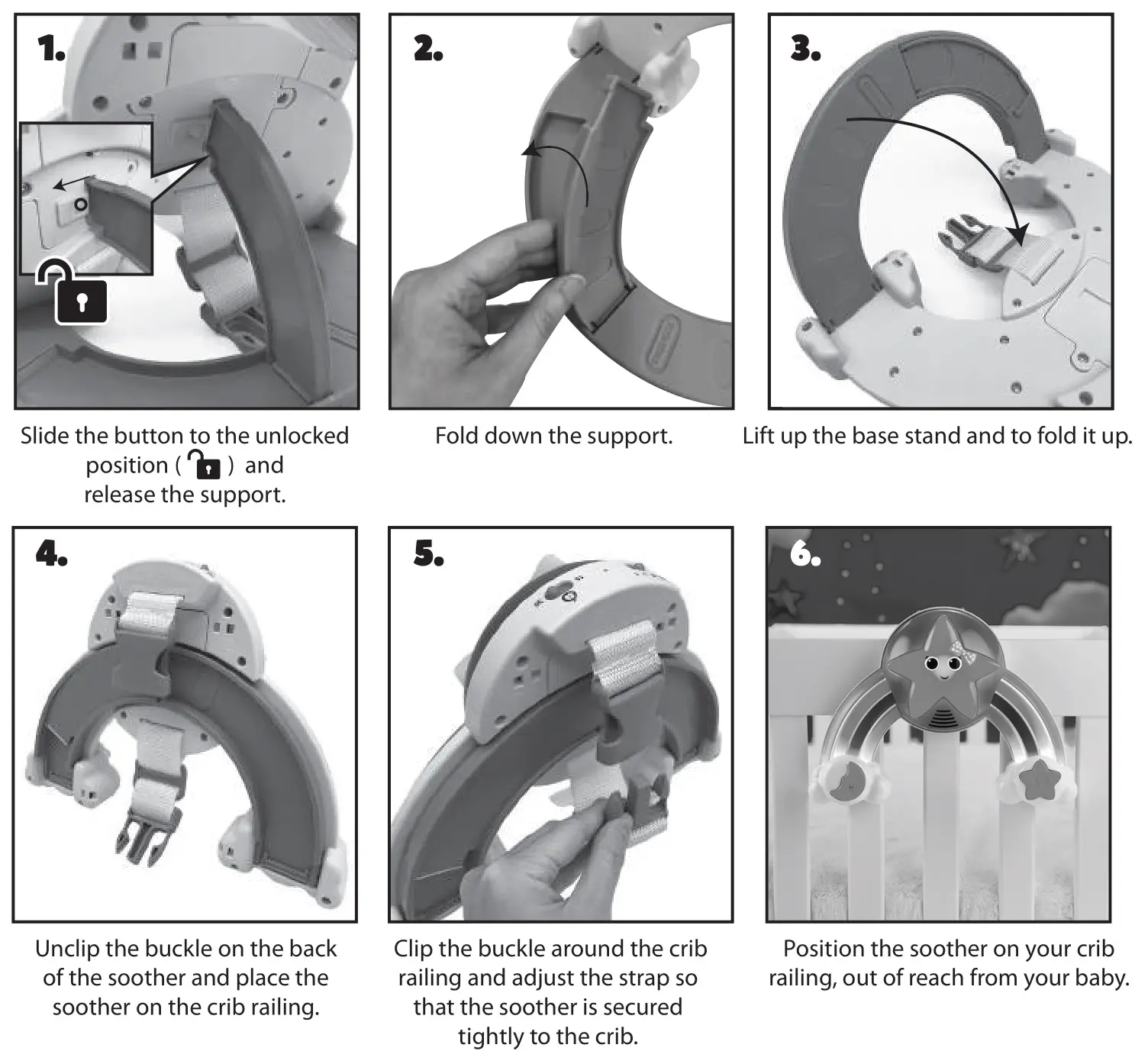 1.

Slide the button to the unlocked position ( ) and release the support.

2.

Fold down the support.

3.

Lift up the base stand and to fold it up.

4.

Unclip the buckle on the back of the soother and place the soother on the crib railing.

5.

Clip the buckle around the crib railing and adjust the strap so that the soother is secured tightly to the crib.

6.

Position the soother on your crib railing, out of reach from your baby.