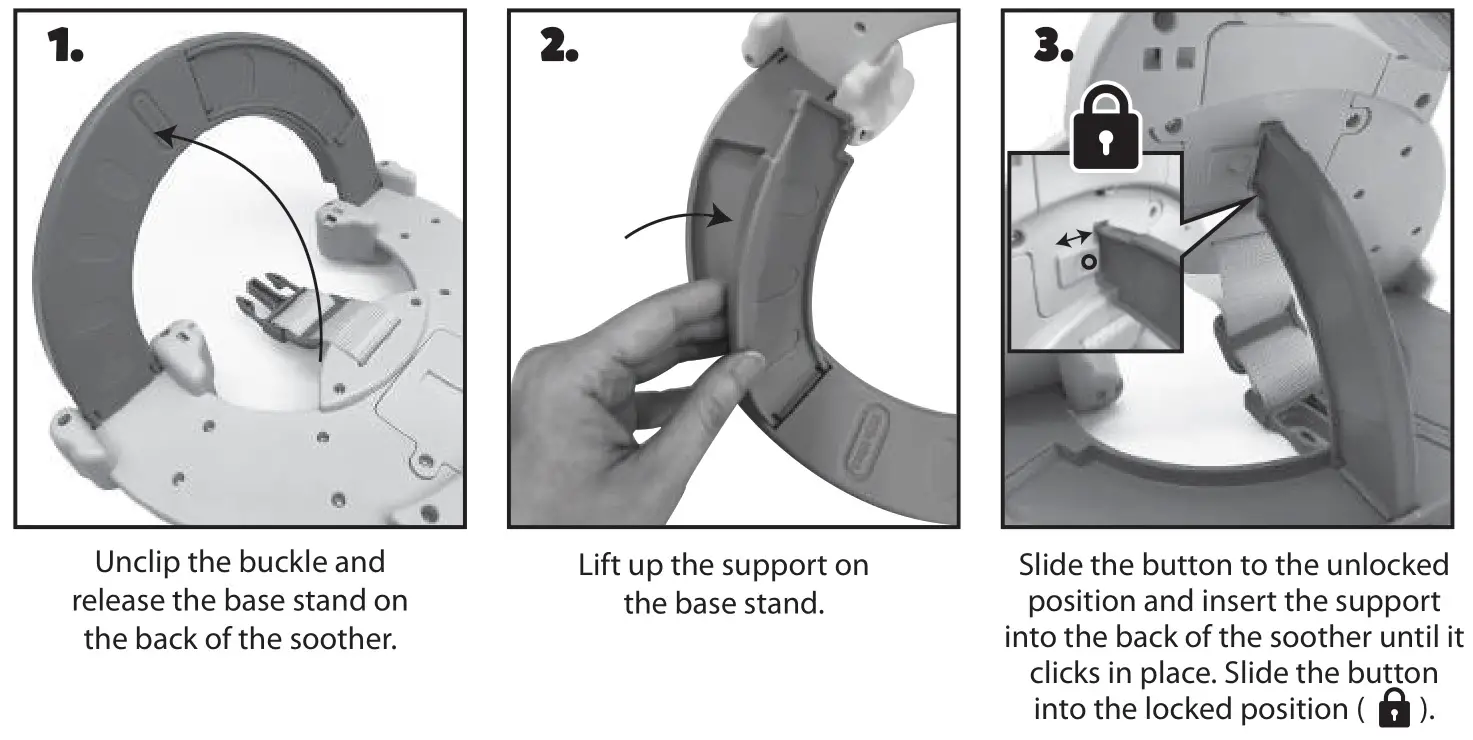 1.

Unclip the buckle and release the base stand on the back of the soother.

2.

Lift up the support on the base stand.

3.

Slide the button to the unlocked position and insert the support into the back of the soother until it clicks in place. Slide the button into the locked position ( ).