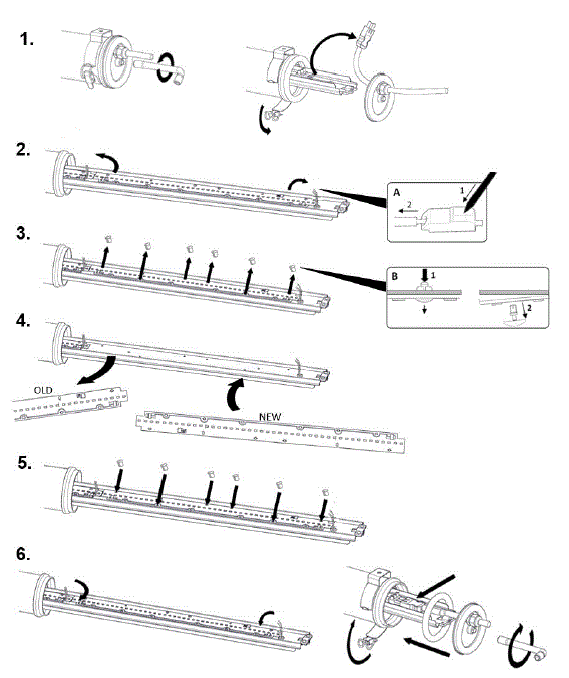 1.

2.

A
2
1

3.

B
1
2

4.

OLD

NEW

5.

6.