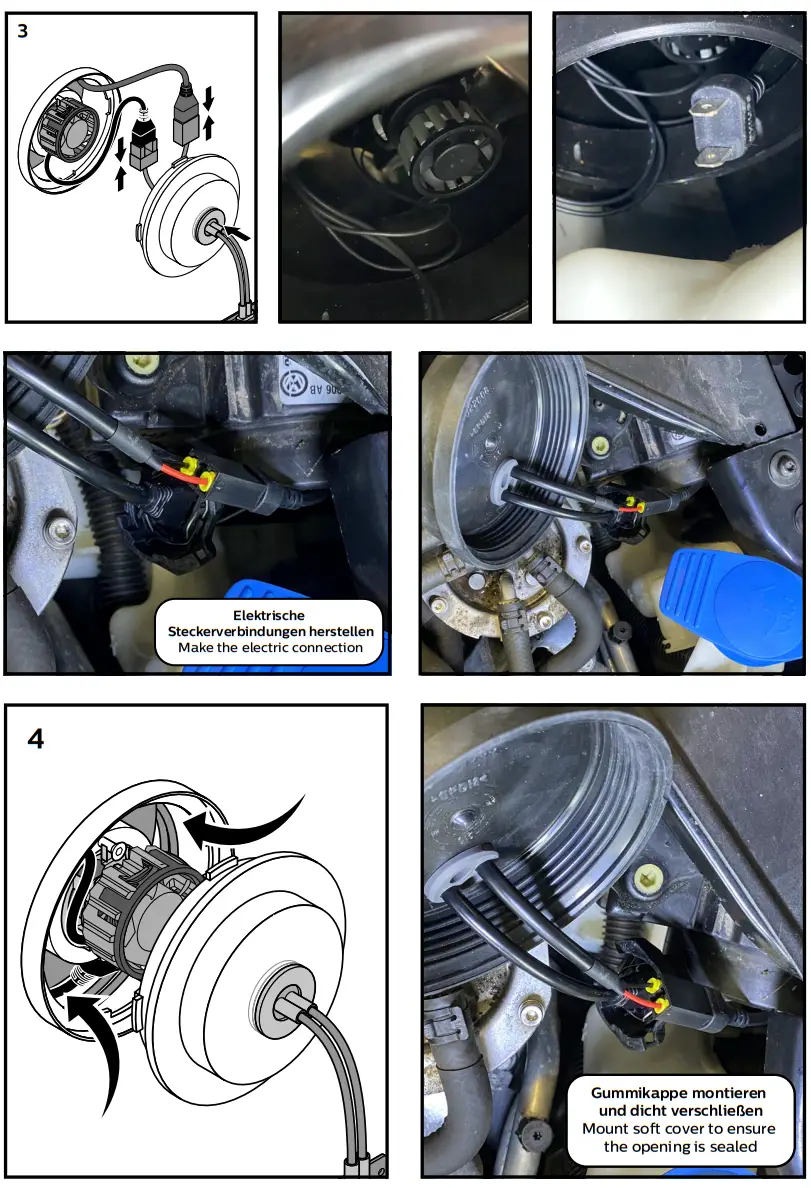 3

Elektrische Steckerverbindungen herstellen
Make the electric connection

4

Gummikappe montieren und dicht verschließen
Mount soft cover to ensure the opening is sealed