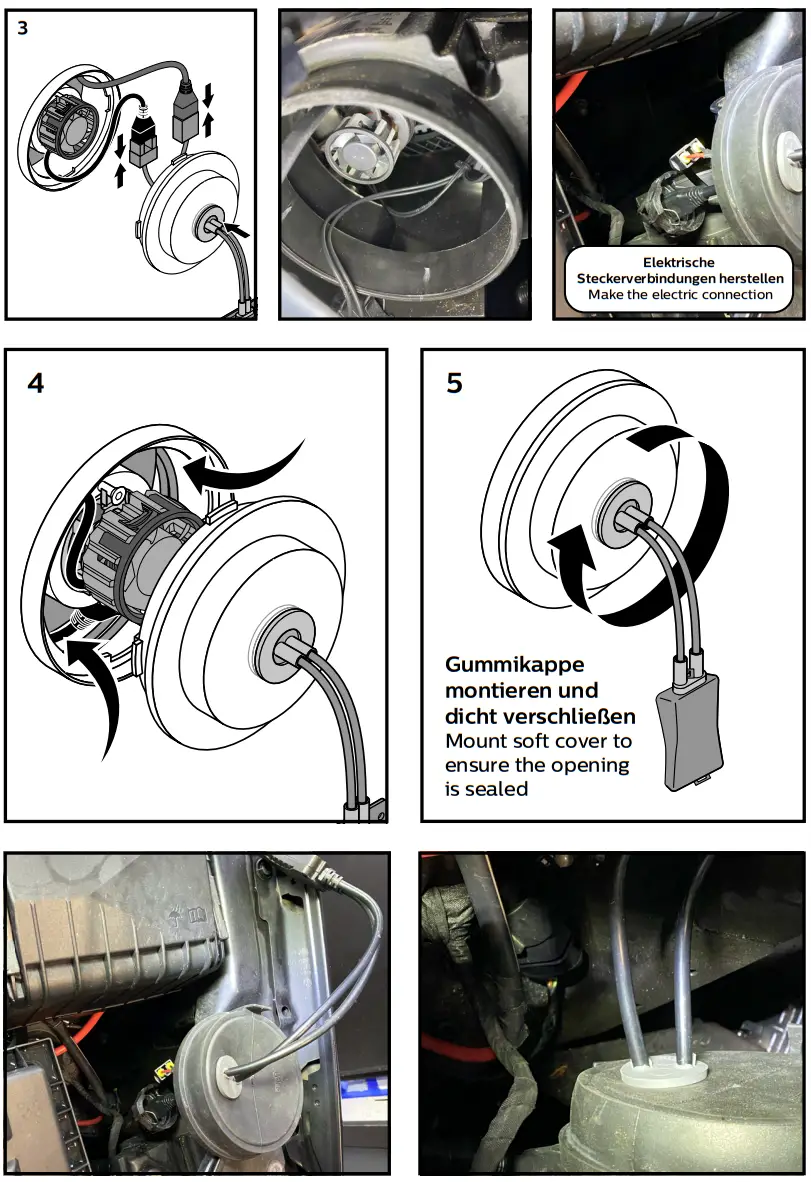 3

Elektrische Steckerverbindungen herstellen
Make the electric connection

4

5

Gummikappe montieren und dicht verschließen
Mount soft cover to ensure the opening is sealed