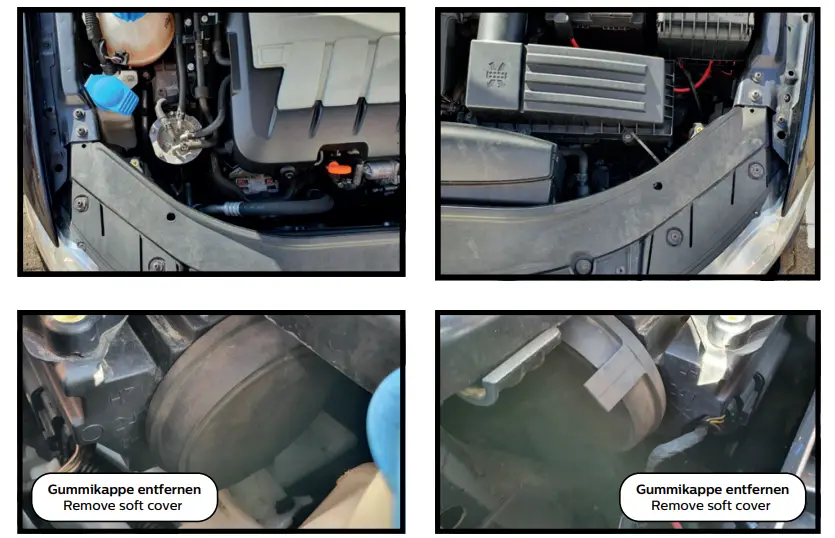 Gummikappe entfernen
Remove soft cover

Gummikappe entfernen
Remove soft cover