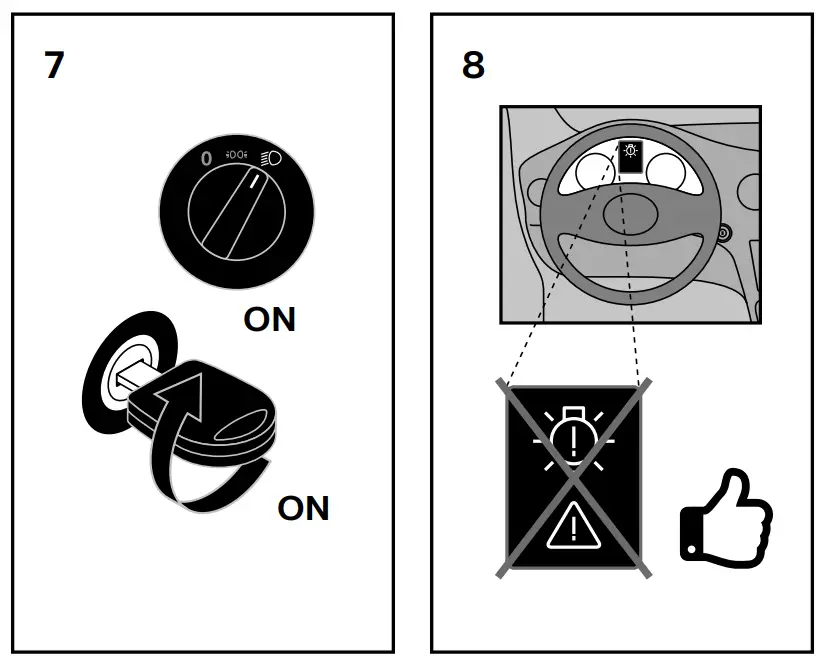 7

0

ON

ON

8