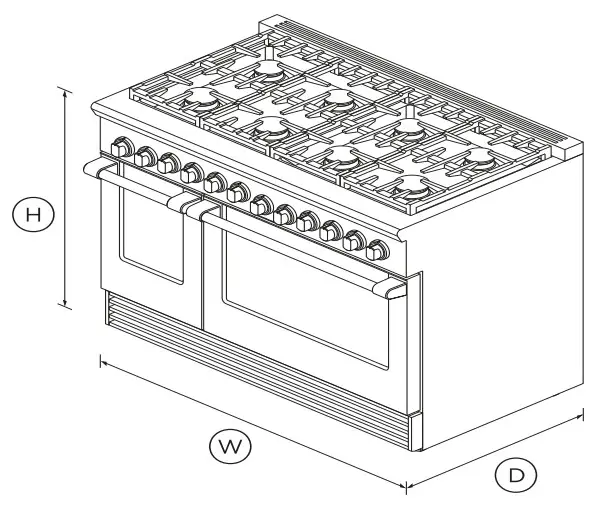 H
W
D