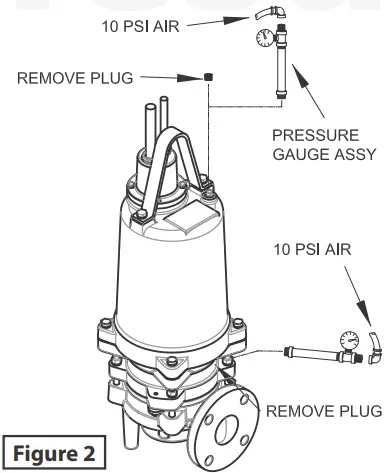 10 PSI AIR

REMOVE PLUG

PRESSURE GAUGE ASSY

10 PSI AIR

REMOVE PLUG

Figure 2