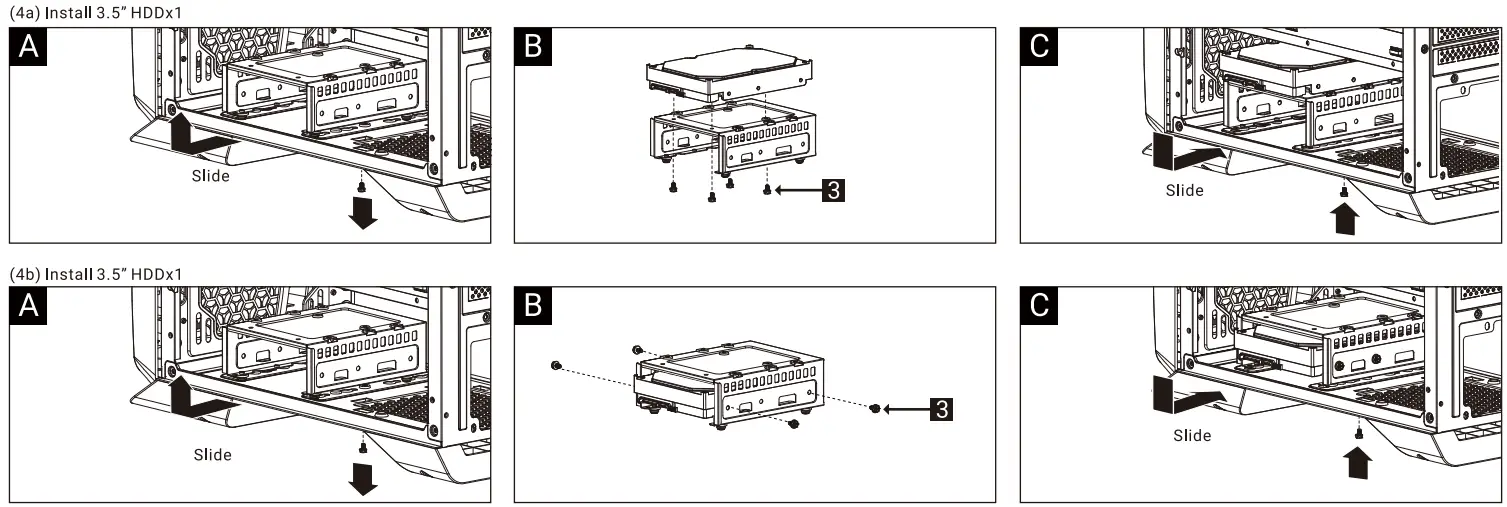 (4a) Install 3.5" HDDx1

A

Slide

B

3

C

Slide

(4b) Install 3.5" HDDx1

A

Slide

B

3

C

Slide