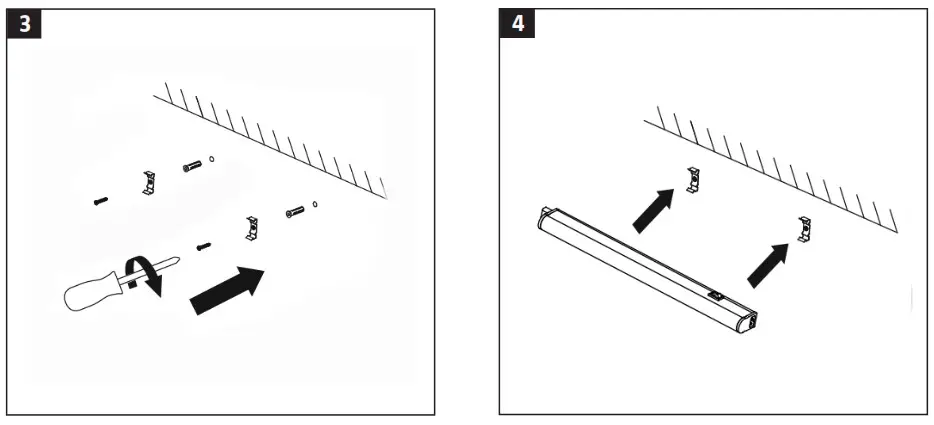 3

4