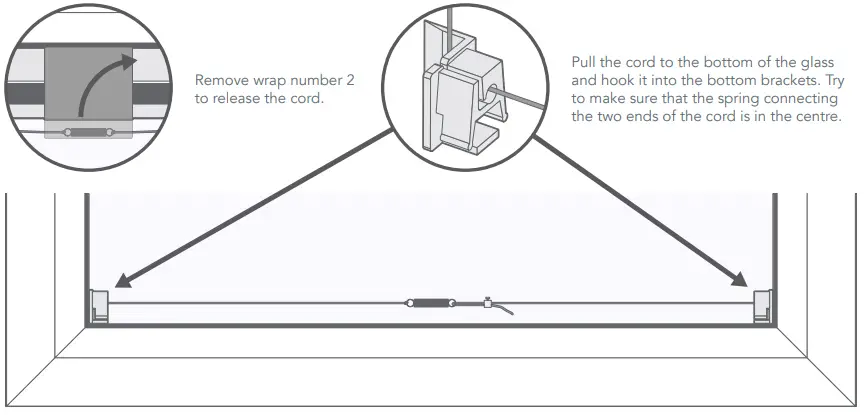 Remove wrap number 2 to release the cord.

Pull the cord to the bottom of the glass and hook it into the bottom brackets. Try to make sure that the spring connecting the two ends of the cord is in the centre.