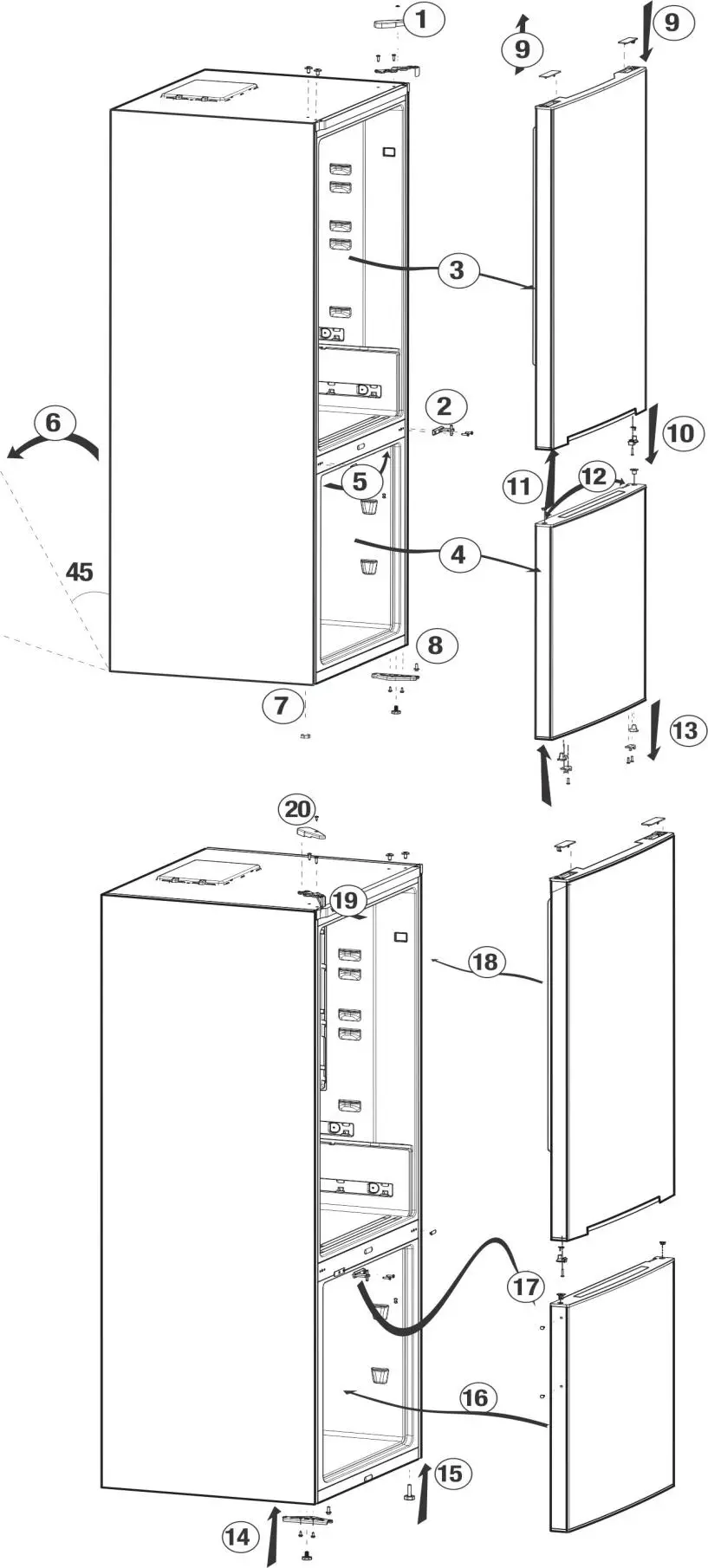 1
9
9
3
2
10
6
5
11
12
4
45
8
7
13
20
19
18
17
16
15
14