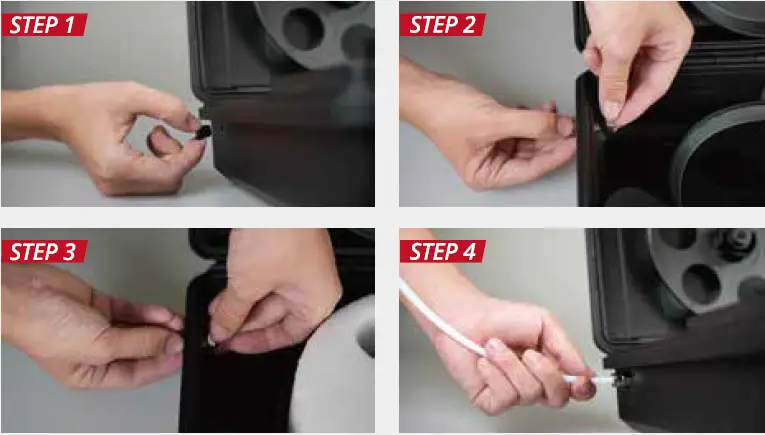 STEP 1

STEP 2

STEP 3

STEP 4