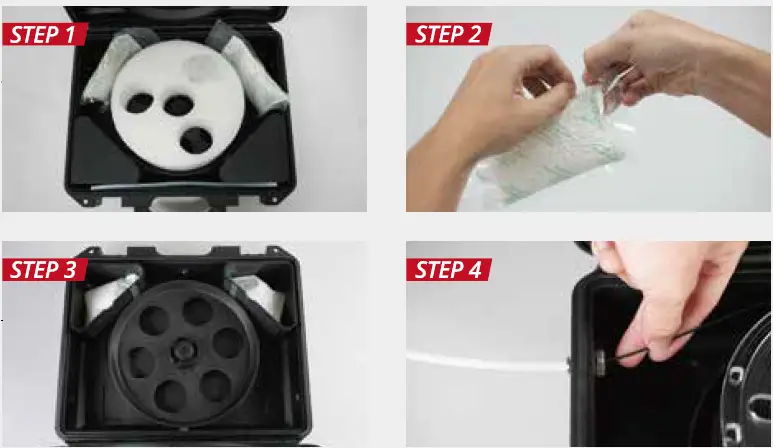 STEP 1

STEP 2

STEP 3

STEP 4