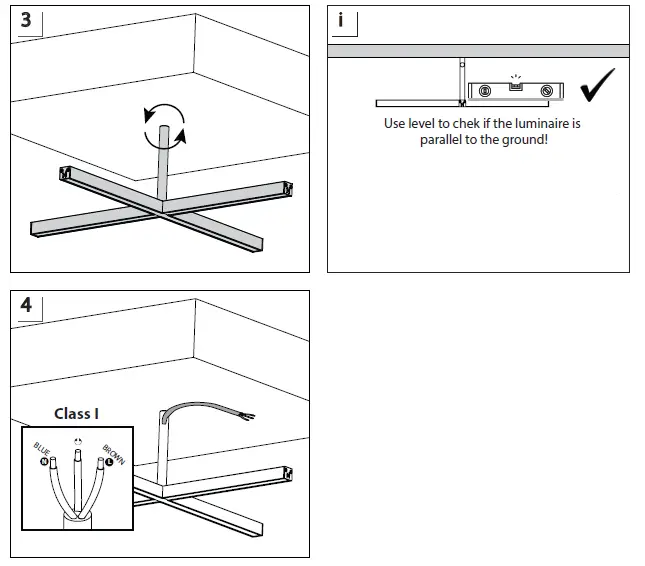 3

i

Use level to chek if the luminaire is parallel to the ground!

4

Class I

BLUE

N

BROWN

L