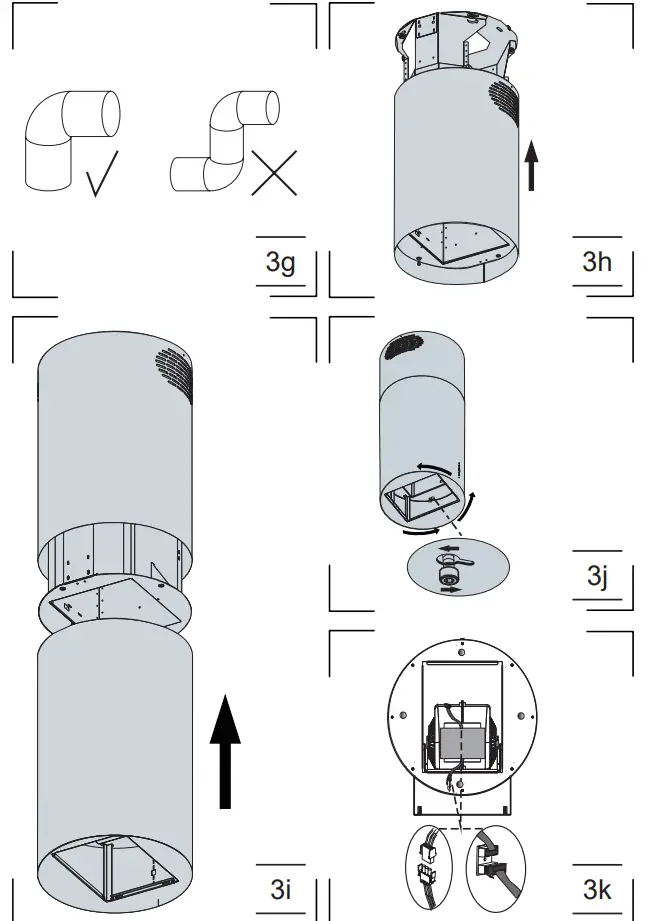 3g

3h

3i

3j

3k