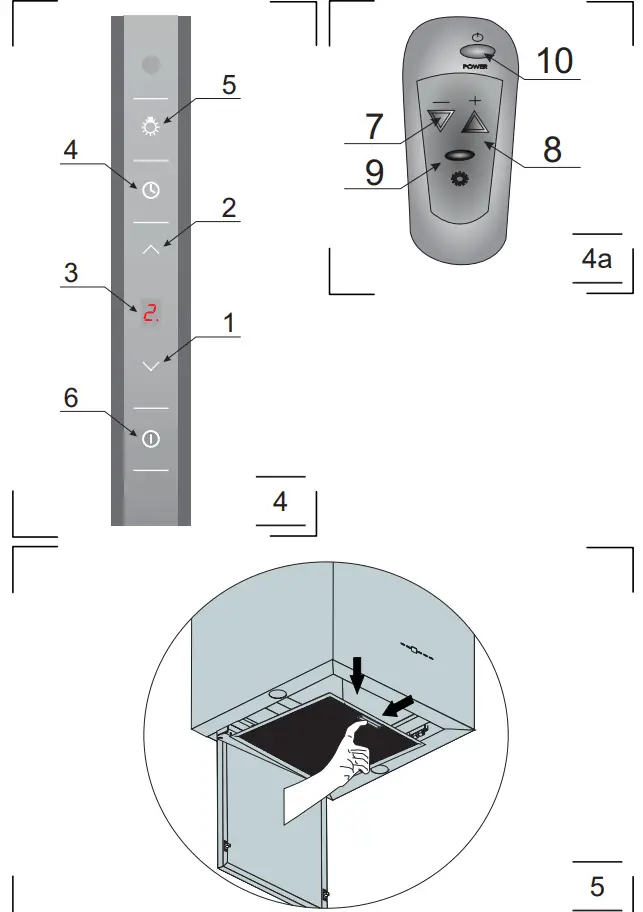 5
4
2
3
2.
1
6
4

POWER
10
7
8
9
4a

5