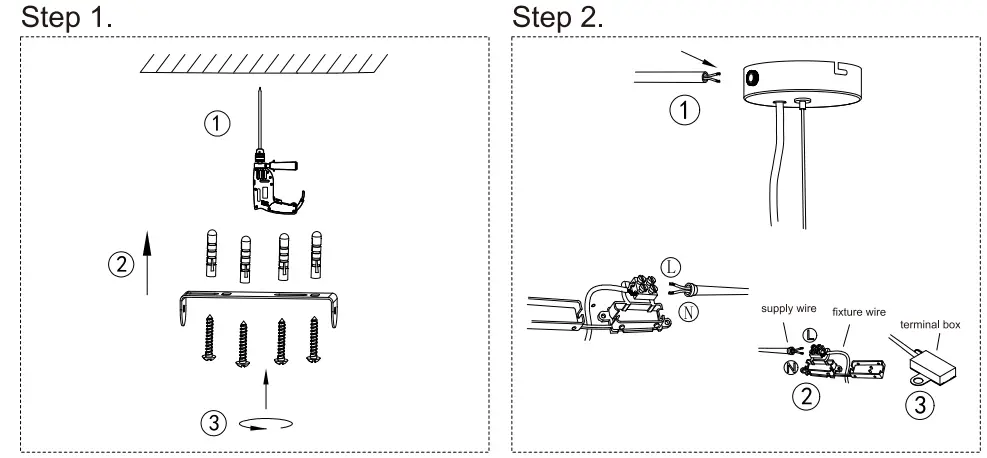 Step 1.

①

②

③

Step 2.

①

L

N

supply wire

fixture wire

terminal box

L

N

②

③