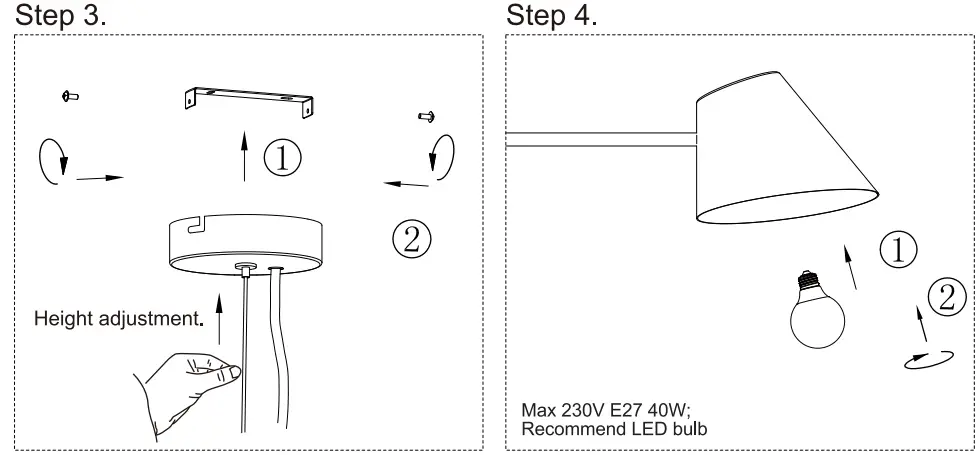 Step 3.

①

②

Height adjustment.

Step 4.

①

②

Max 230V E27 40W;
Recommend LED bulb