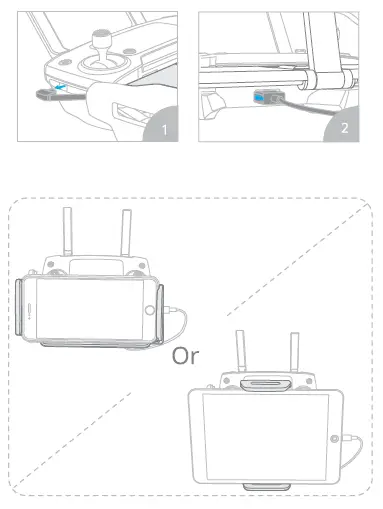 1

2

Or