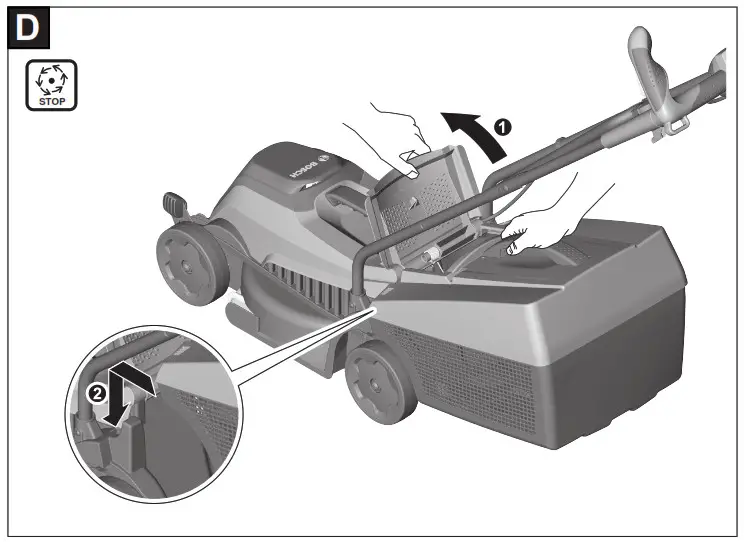 D

STOP

BOSCH

1

2