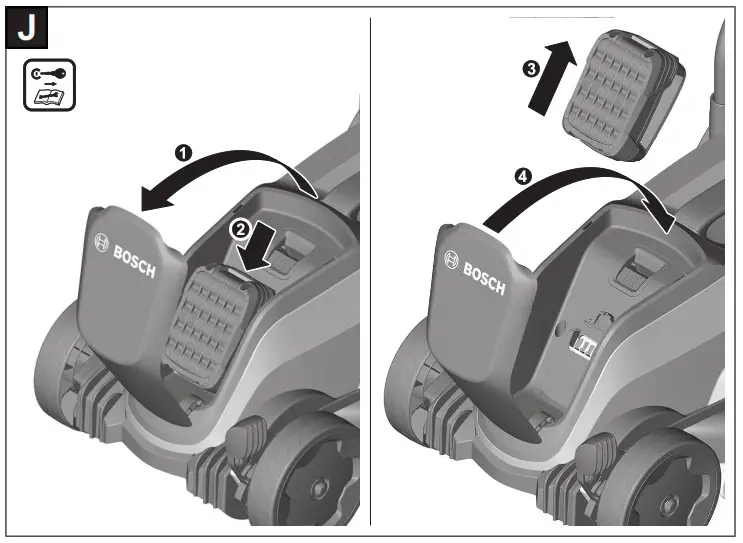 J

1

2

BOSCH

3

4

BOSCH