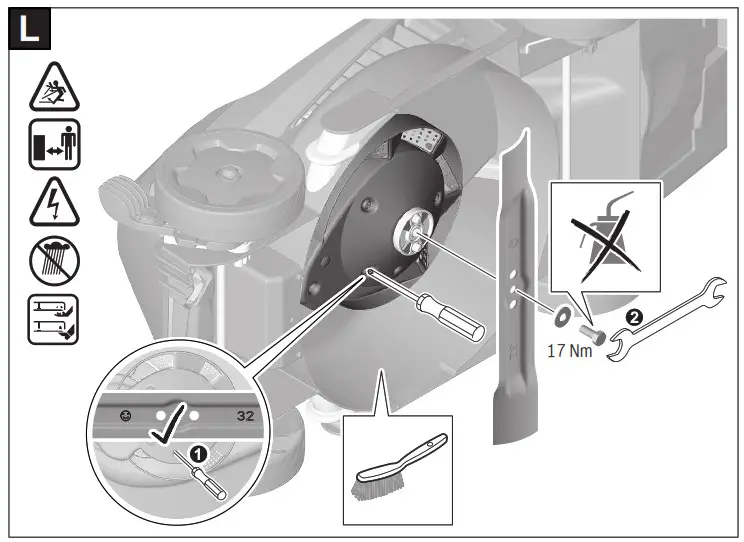 L

17 Nm

2

32

1