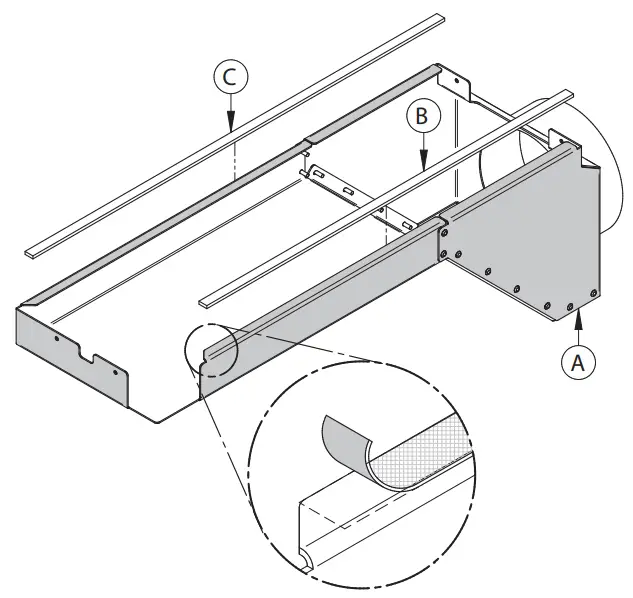 C
B
A