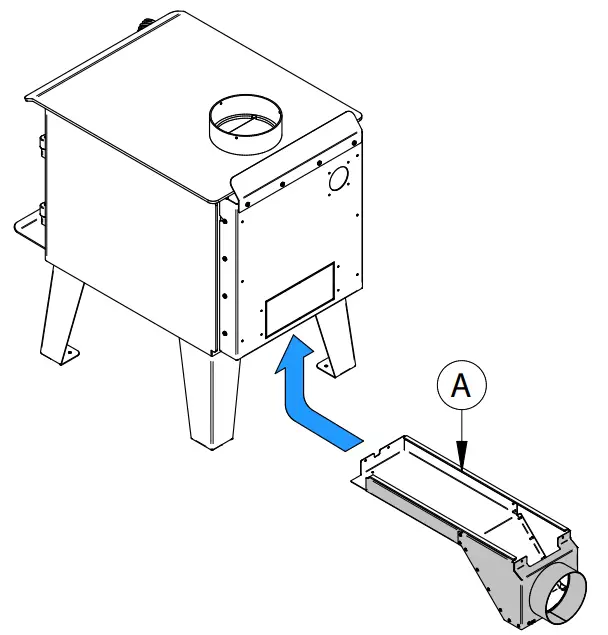 A