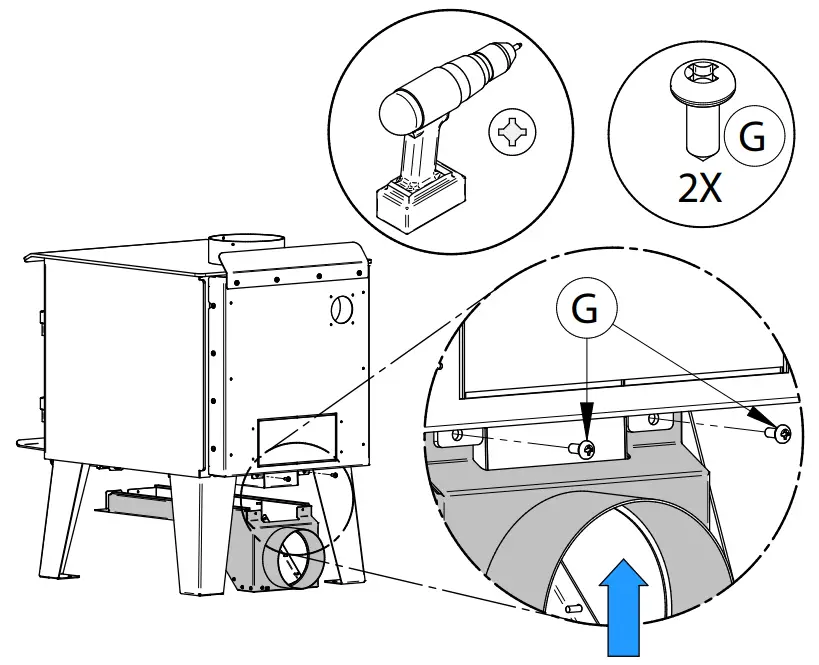 G
2X
G