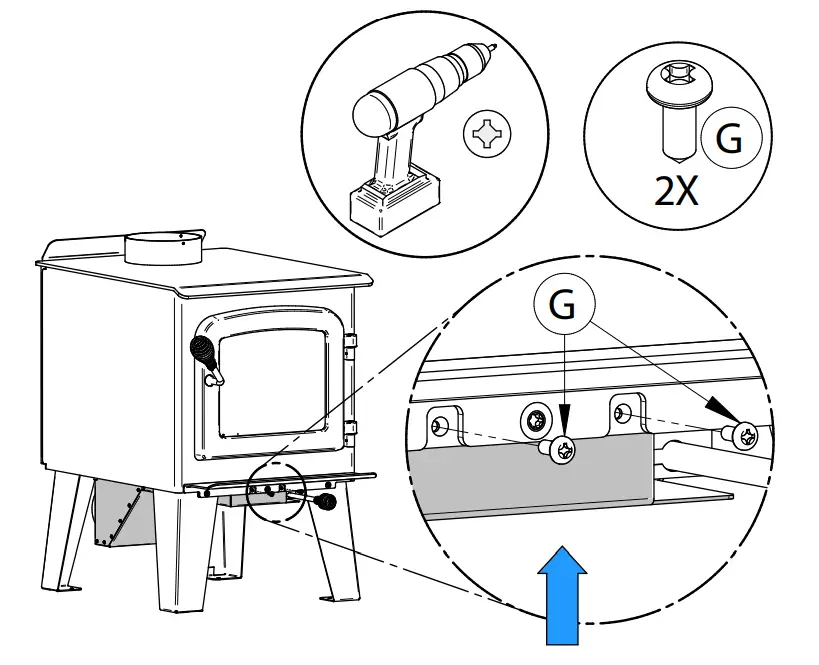 G
2X
G