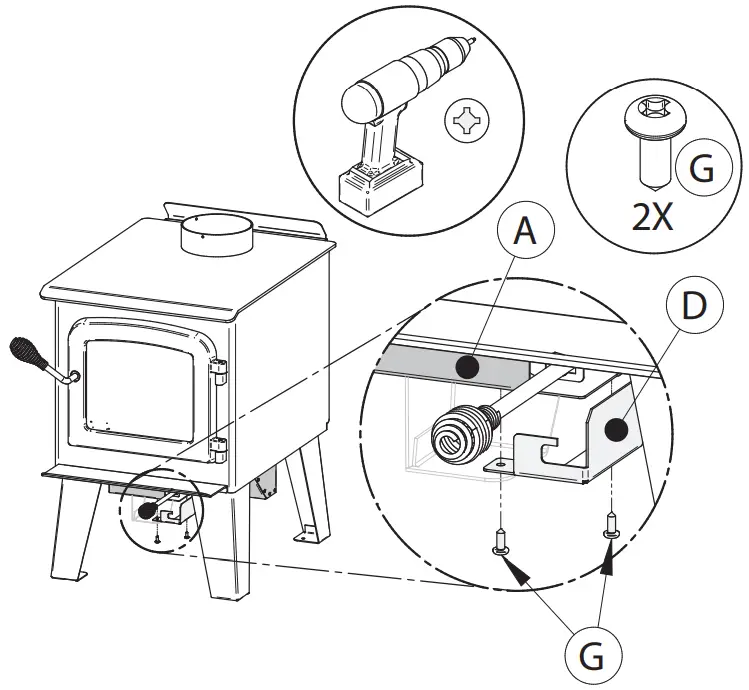 G
2X
A
D
G