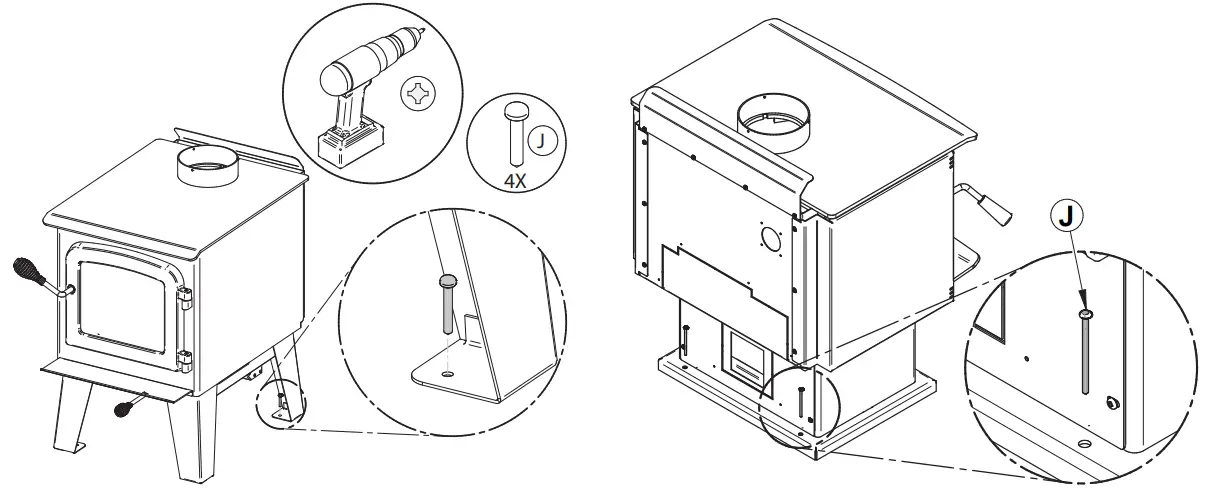 J
4X
J