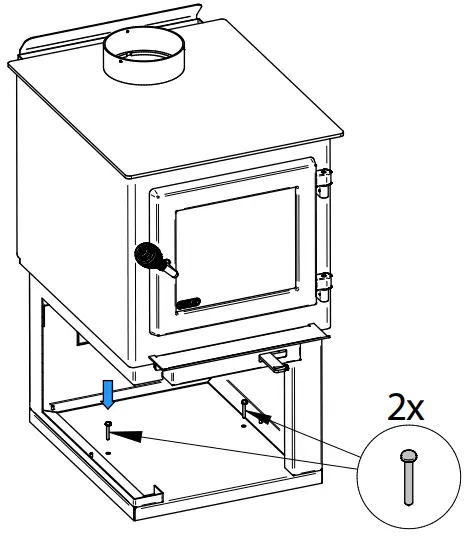 2x