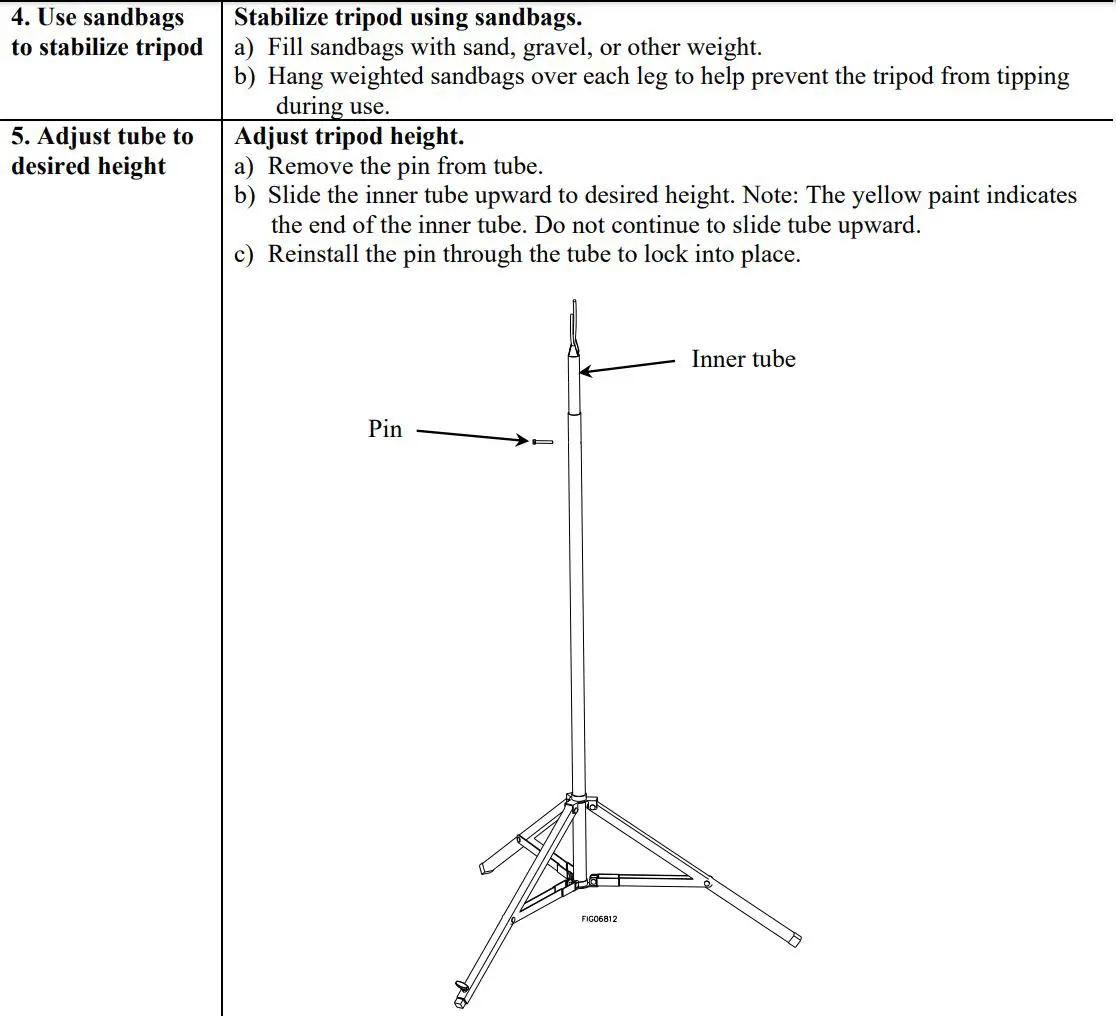 | 4. Use sandbags to stabilize tripod | **Stabilize tripod using sandbags.** a) Fill sandbags with sand, gravel, or other weight. b) Hang weighted sandbags over each leg to help prevent the tripod from tipping during use. |
|---|---|
| 5. Adjust tube to desired height | **Adjust tripod height.** a) Remove the pin from tube. b) Slide the inner tube upward to desired height. Note: The yellow paint indicates the end of the inner tube. Do not continue to slide tube upward. c) Reinstall the pin through the tube to lock into place. Inner tube Pin FIG06812 |