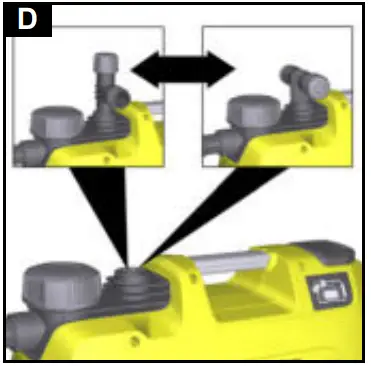 D